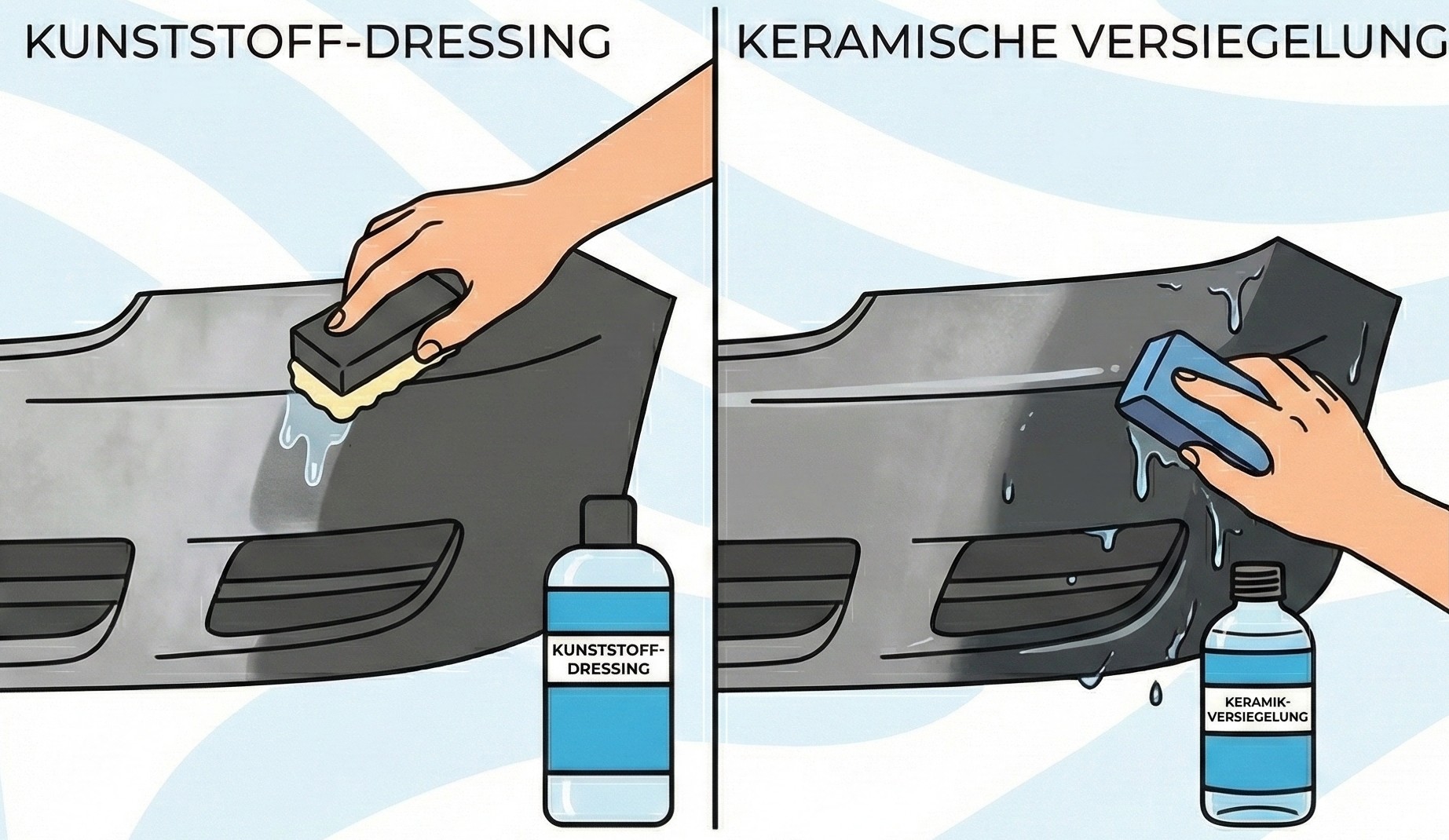 KUNSTSTOFF-DRESSING

KUNSTSTOFF-DRESSING

KERAMISCHE VERSIEGELUNG

KERAMIK-VERSIEGELUNG